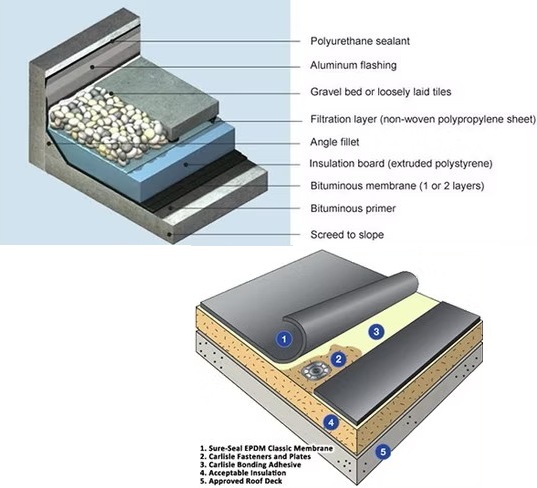 Polyurethane sealant
Aluminum flashing
Gravel bed or loosely laid tiles
Filtration layer (non-woven polypropylene sheet)
Angle fillet
Insulation board (extruded polystyrene)
Bituminous membrane (1 or 2 layers)
Bituminous primer
Screed to slope

1
2
3
4
5

1. Sure-Seal EPDM Classic Membrane
2. Carlisle Fasteners and Plates
3. Carlisle Bonding Adhesive
4. Acceptable Insulation
5. Approved Roof Deck